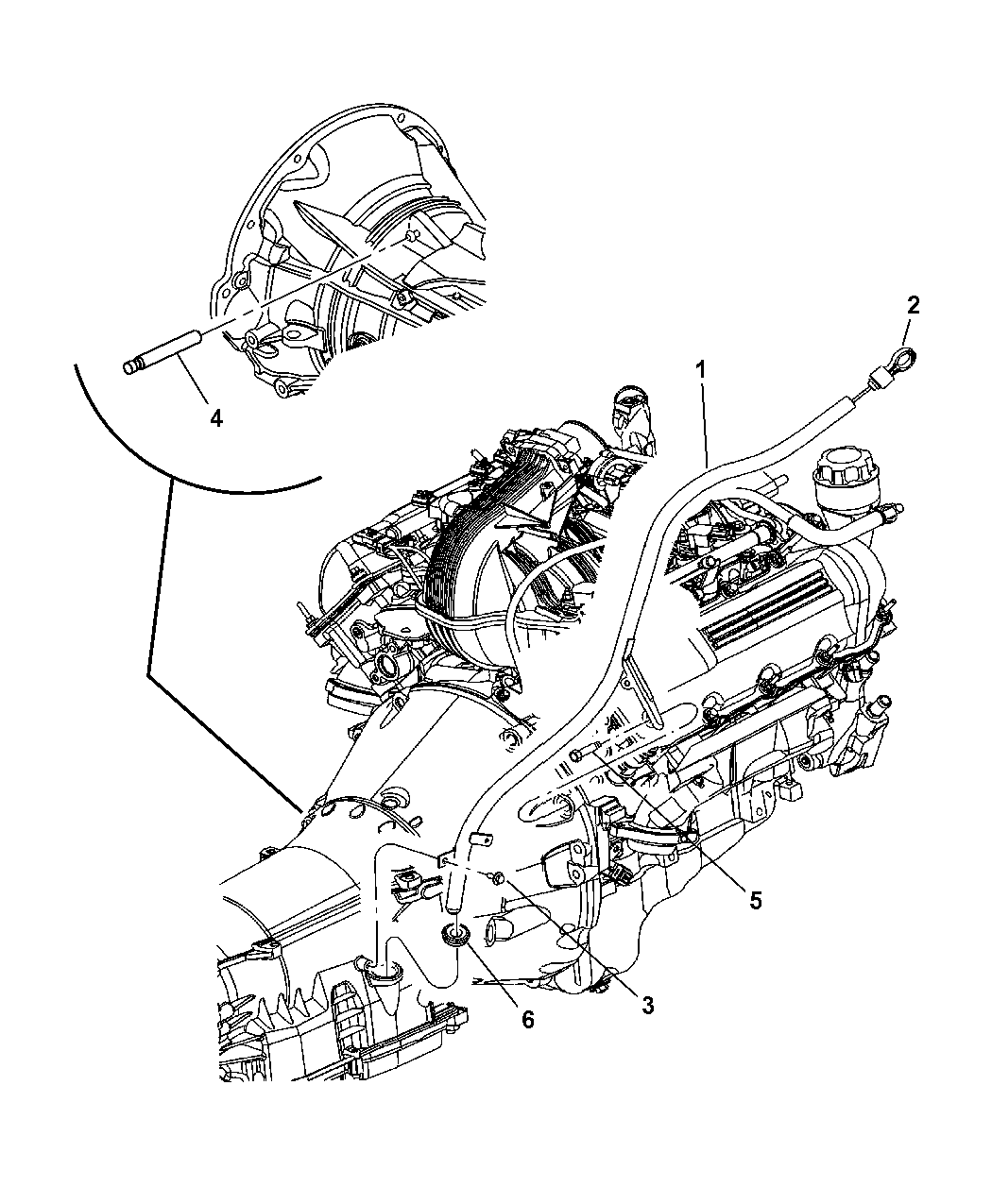 2
1
4
5
3
6