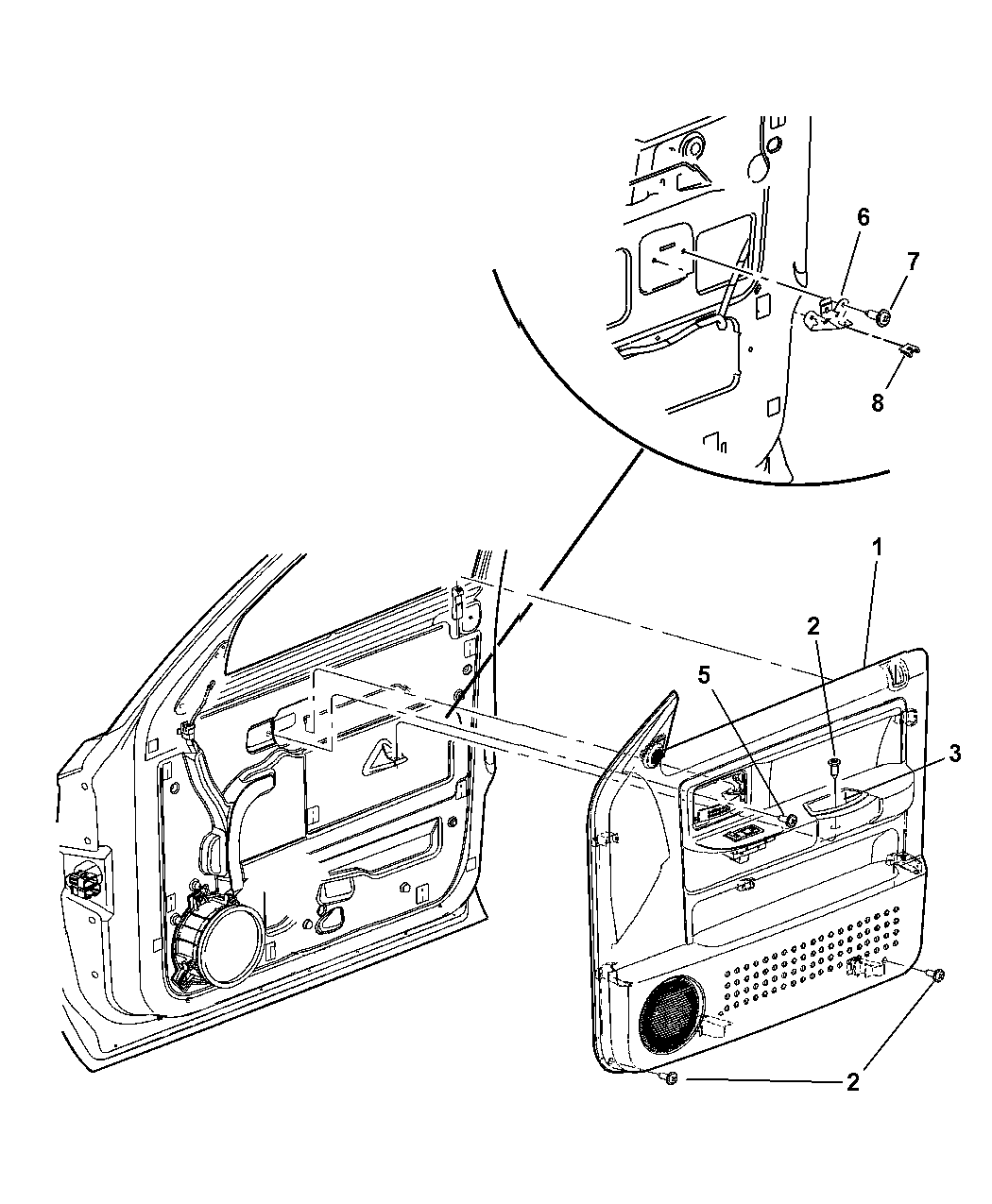 6
7
8
1
2
5
3
2