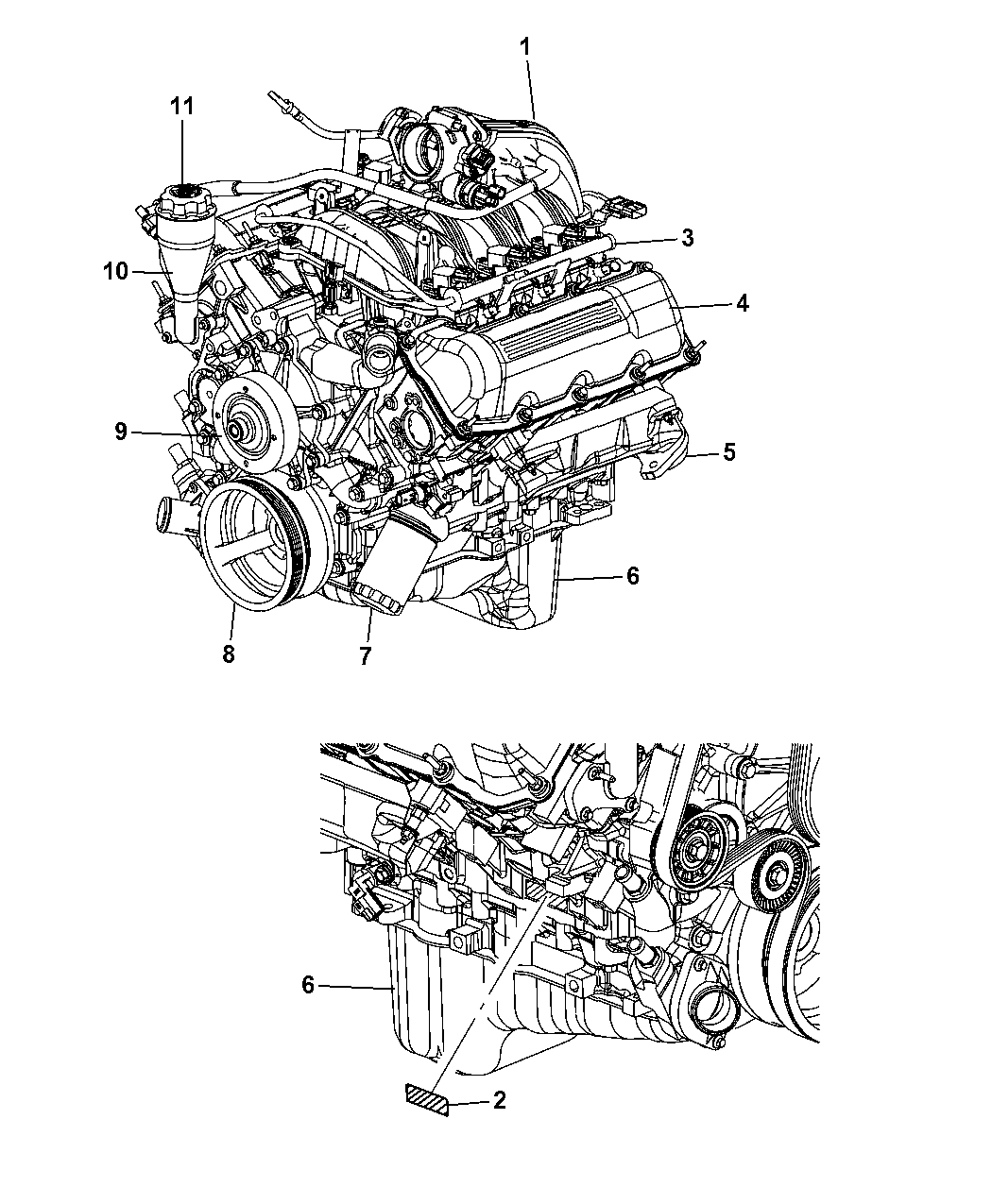 1
11
3
10
4
9
5
6
8
7
6
2