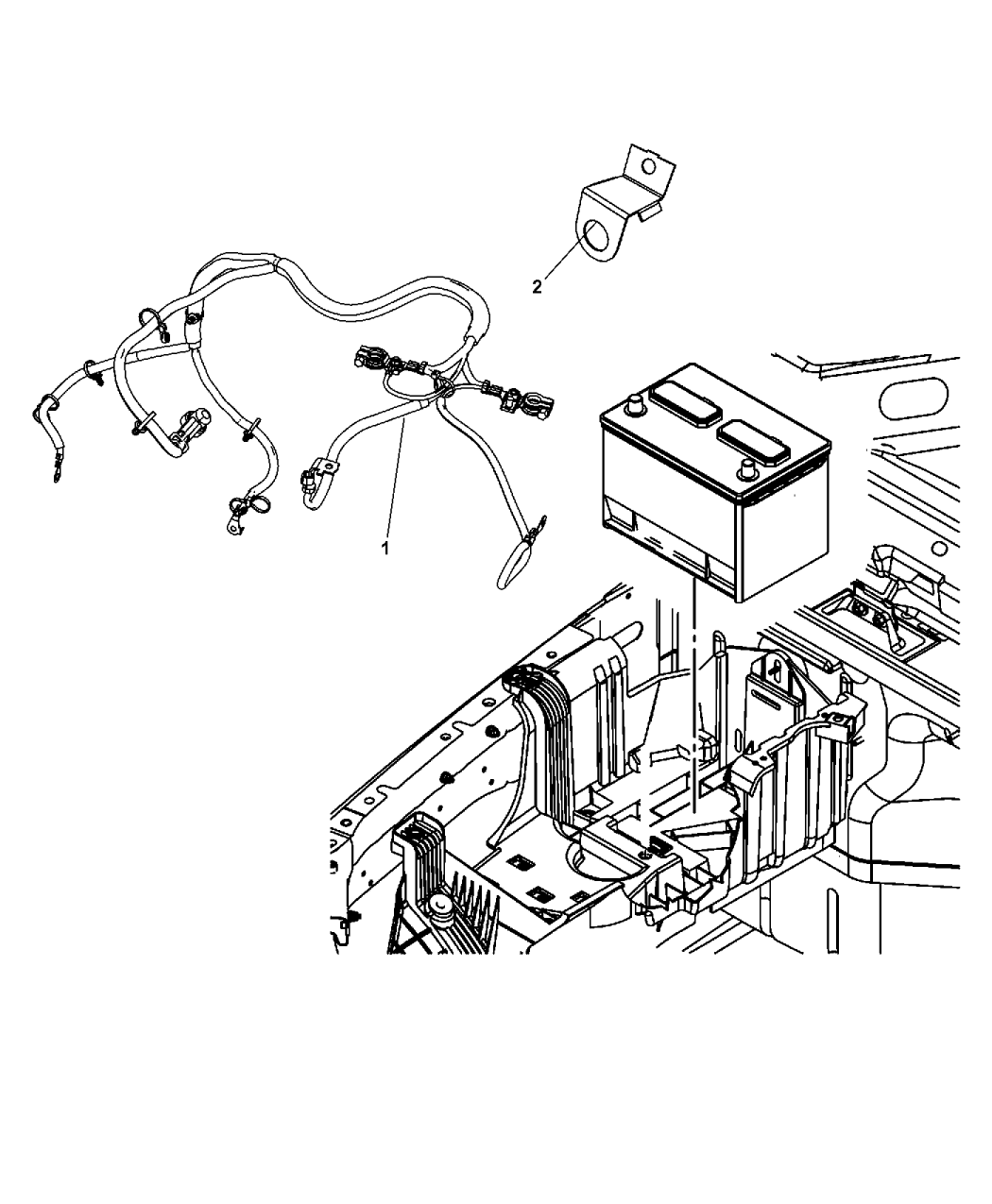 2

1