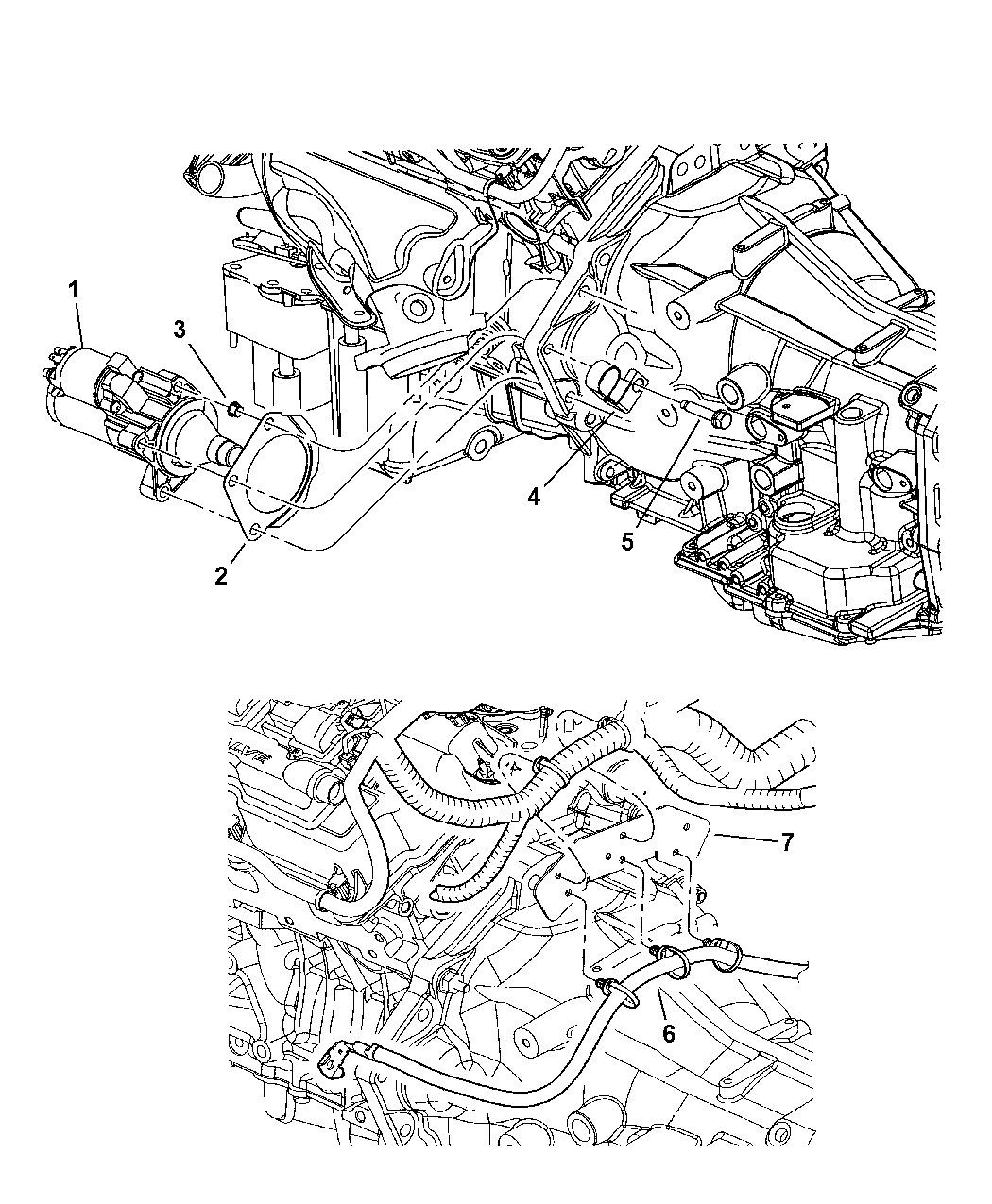 1
3
2
4
5
7
6