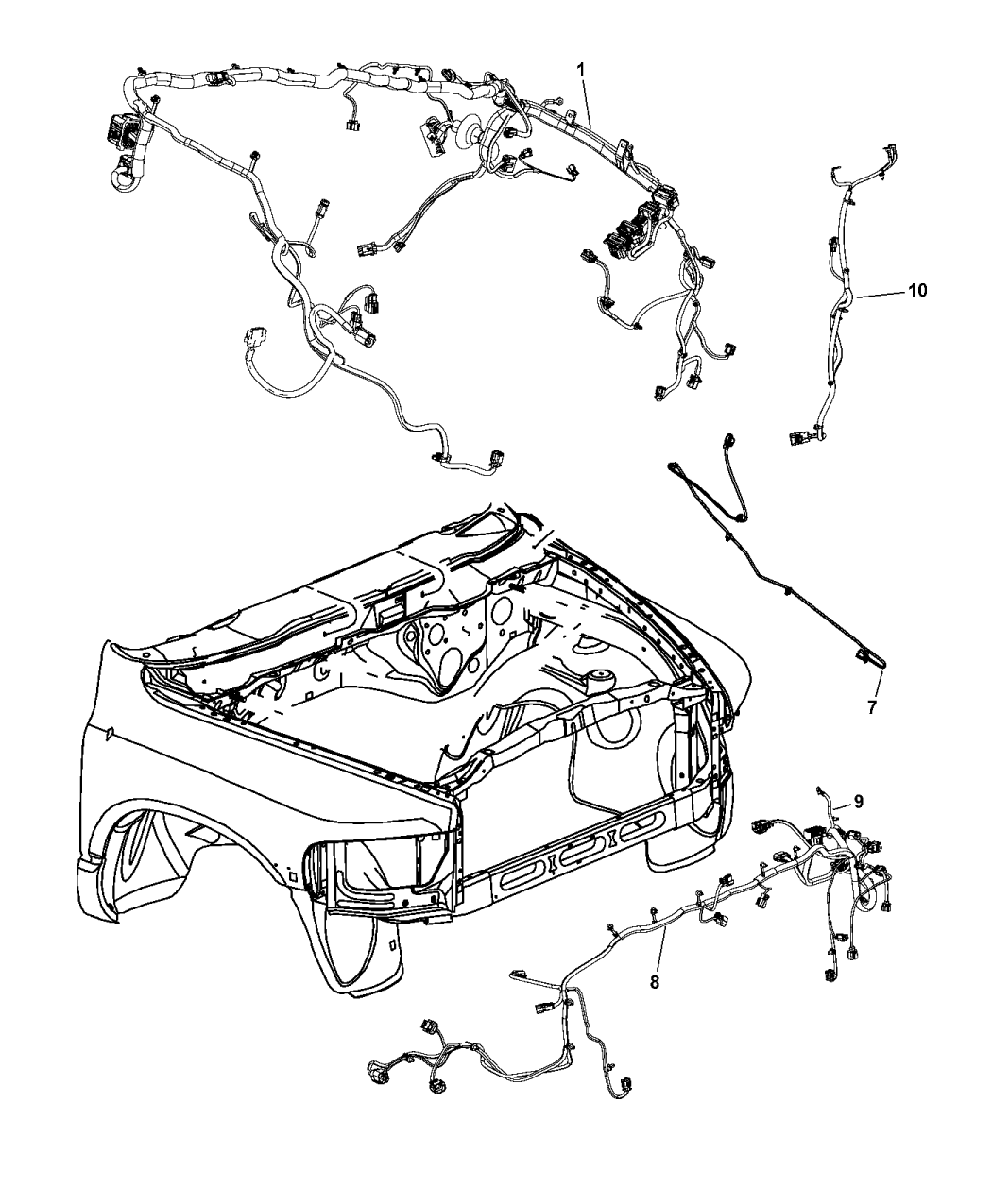 1

10

7

9

8