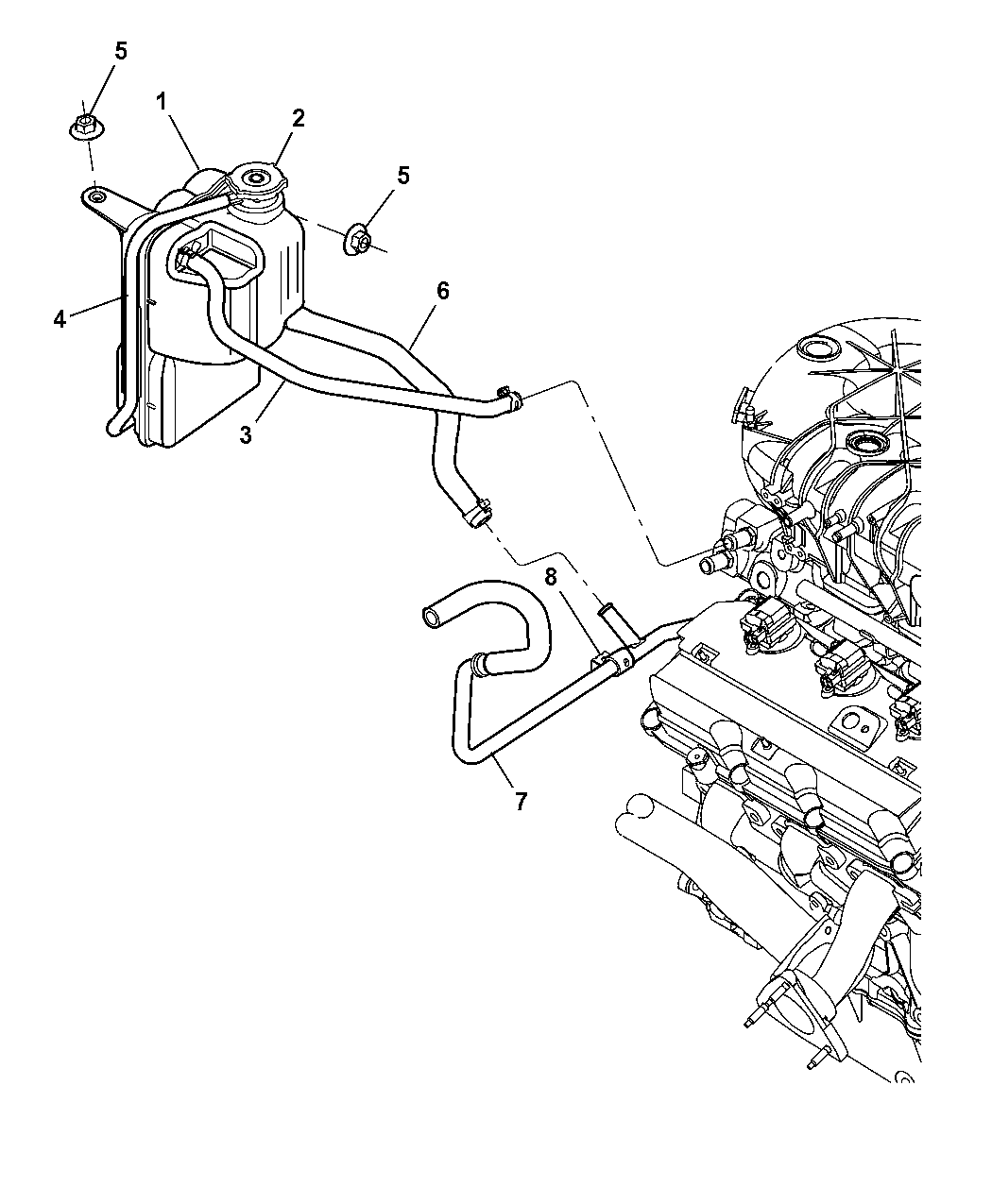 5
1
2
5
4
6
3
8
7