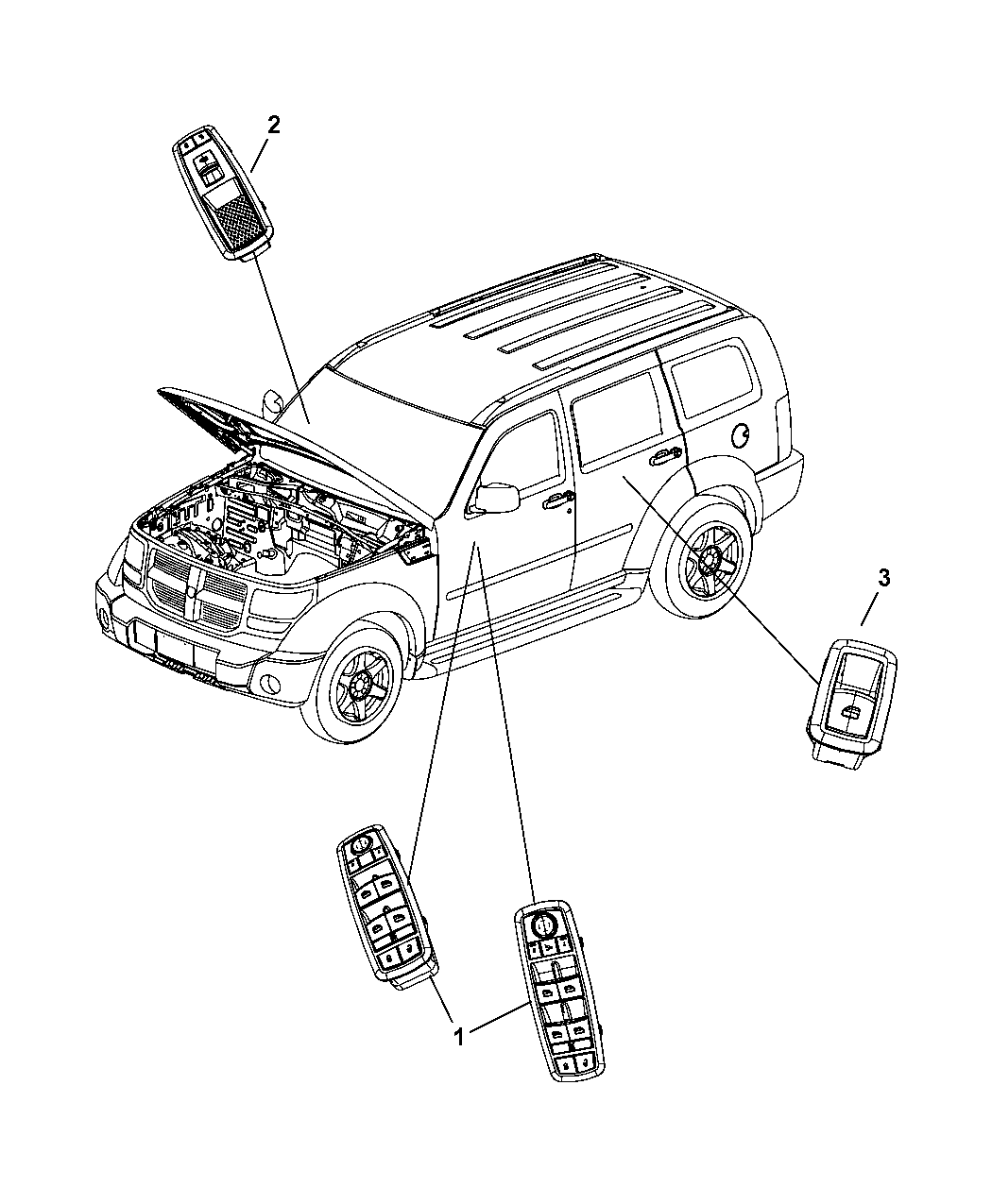 2

3

1