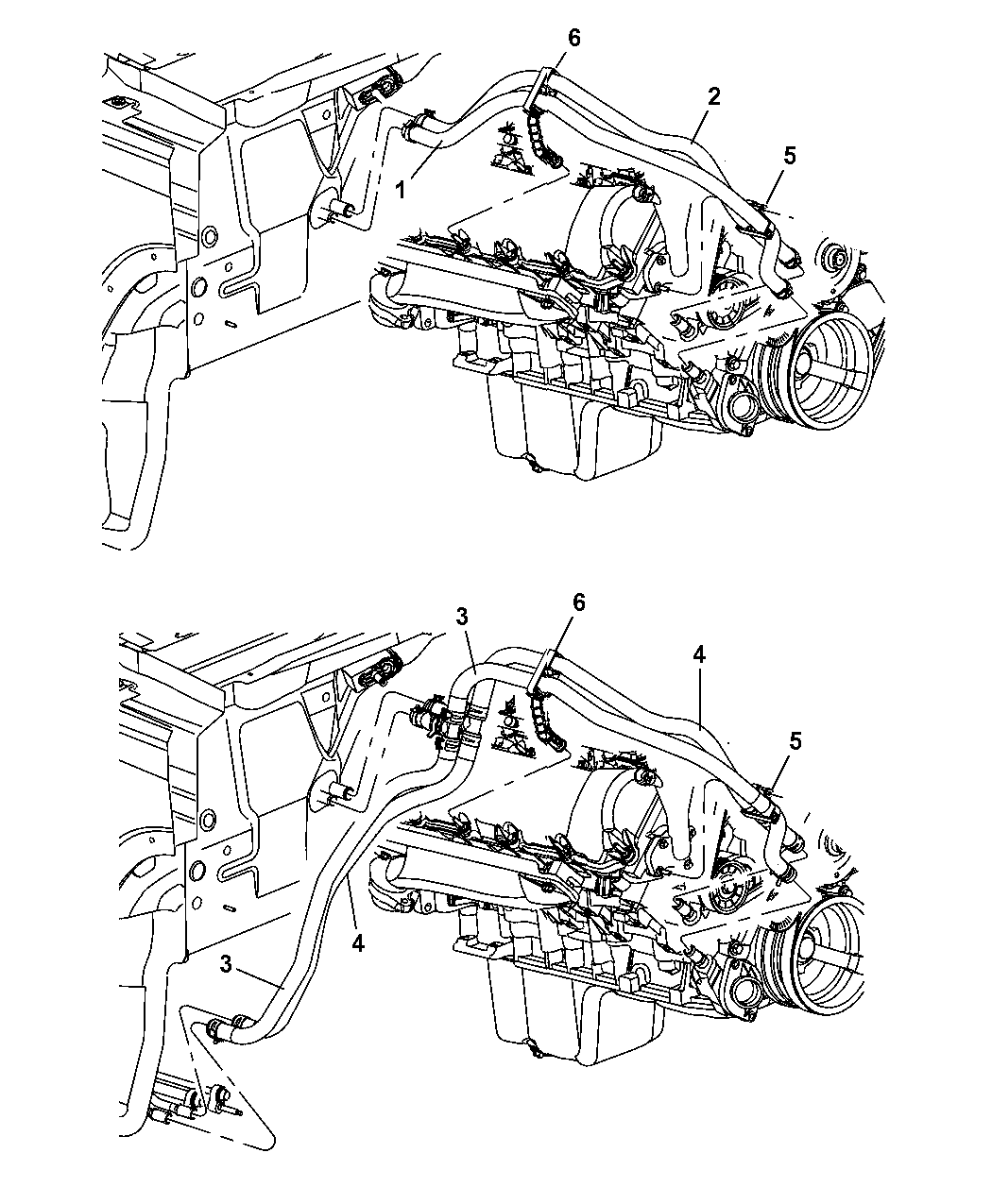 6
2
5
1

3
6
4
5
4
3