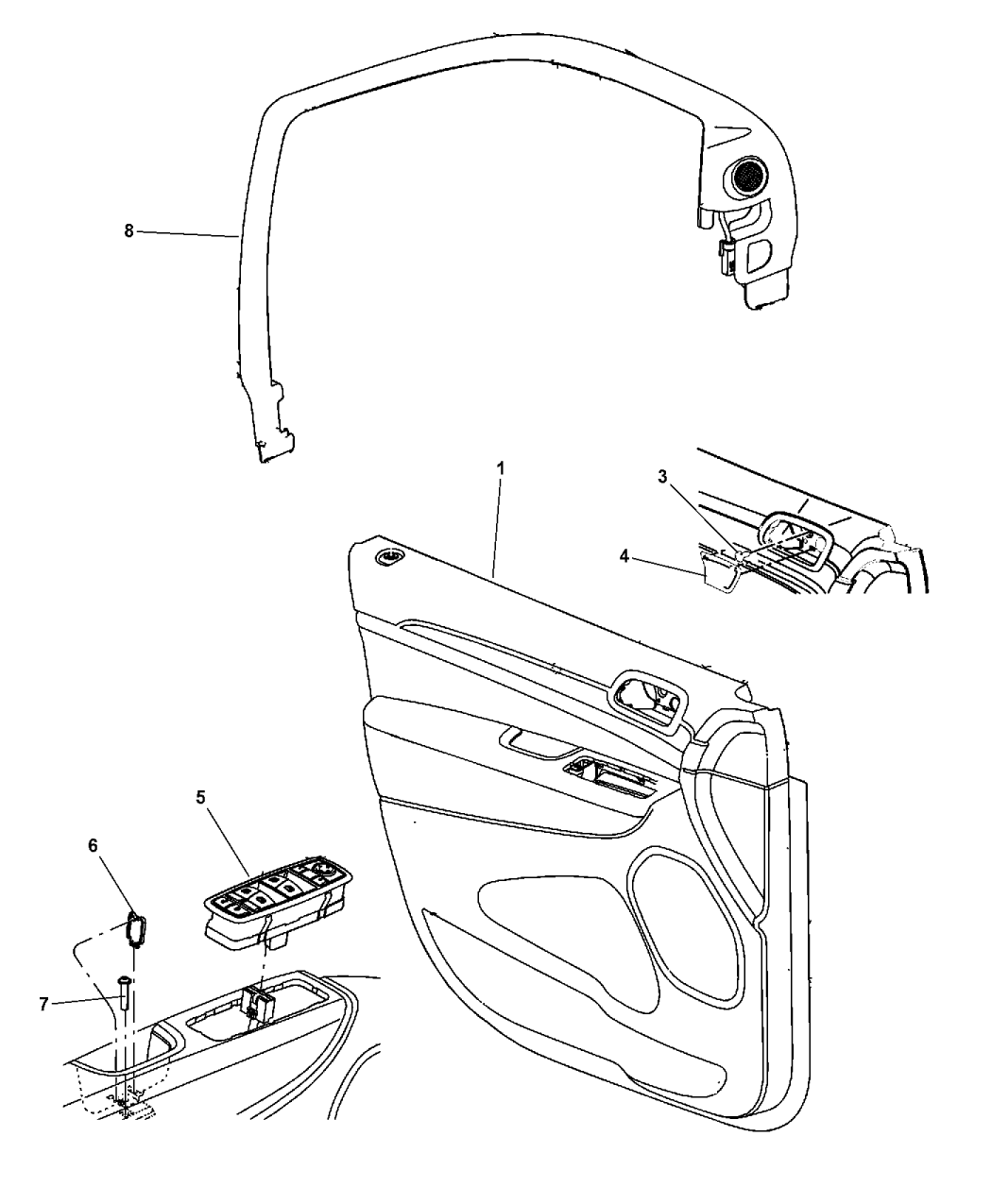 8
1
3
4
5
6
7