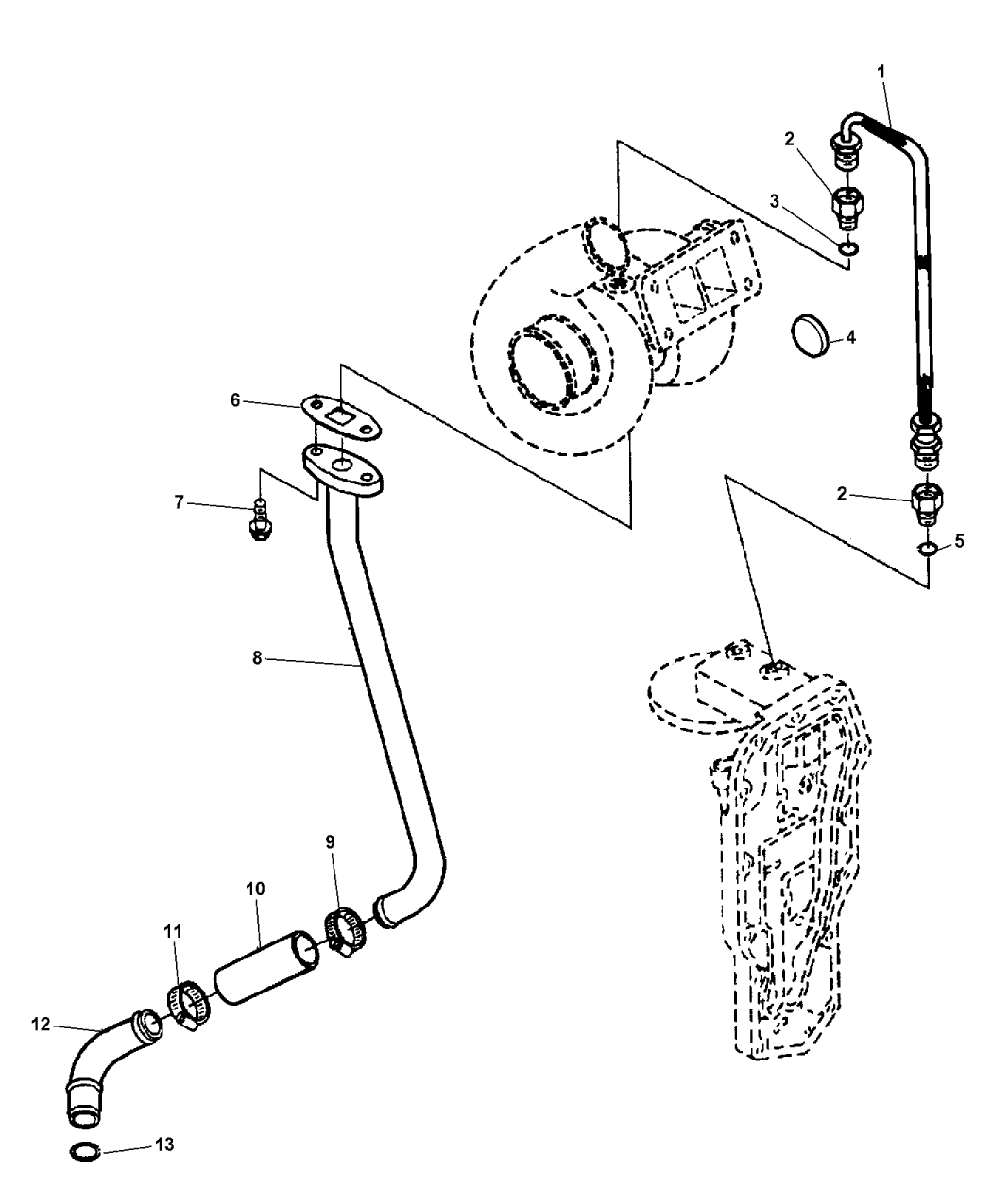 1
2
3
4
6
7
2
5
8
9
10
11
12
13