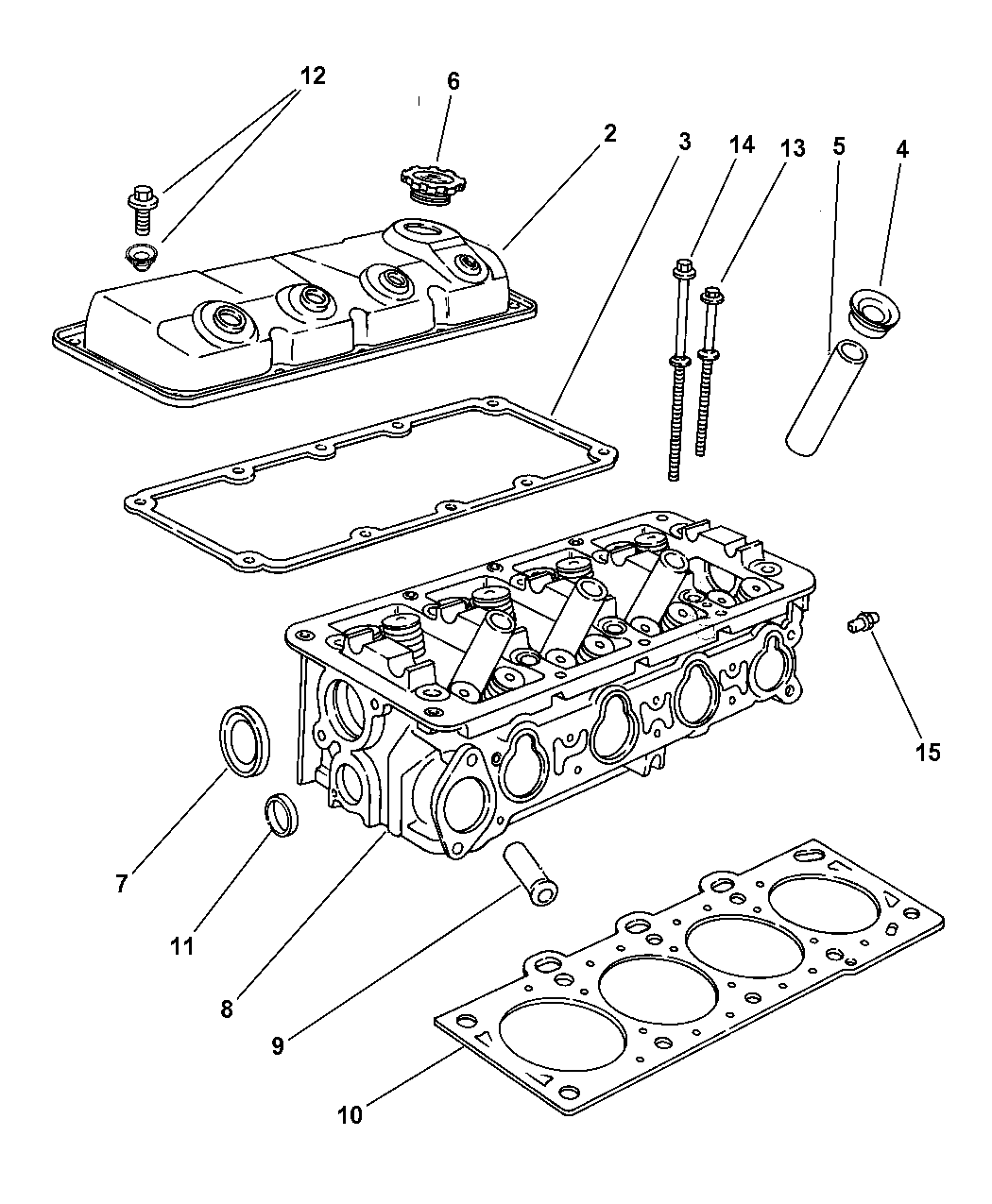 12
6
2
3
14
13
5
4
15
7
11
8
9
10