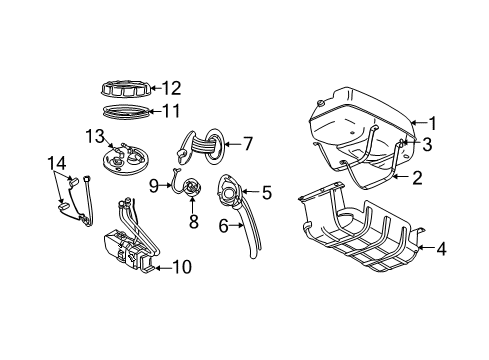 12
11
13
14
7
9
8
5
6
10
1
3
2
4