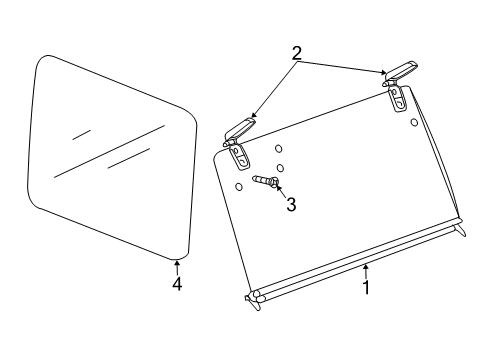 2
3
4
1