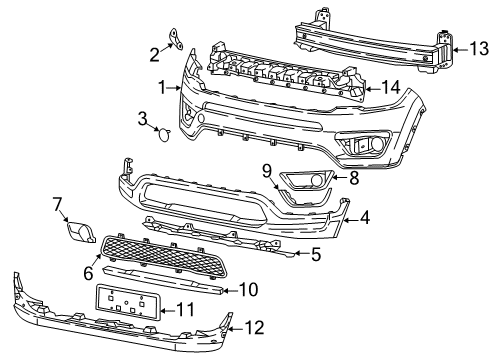 2
13
1
14
3
9
8
7
4
5
6
10
11
12