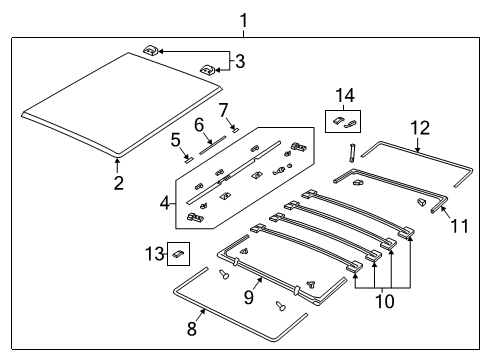 1
3
14
7
6
12
5
2
4
11
13
9
10
8