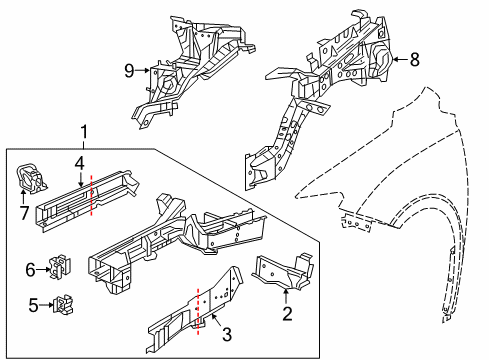 9
8
1
4
7
6
5
2
3