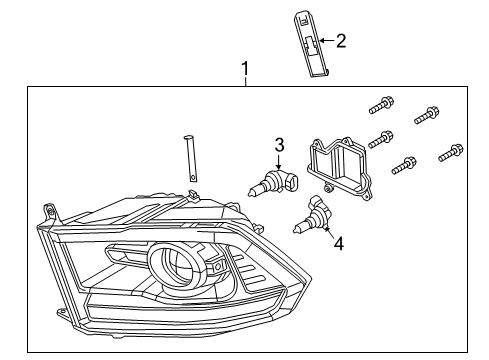 2
1
3
4