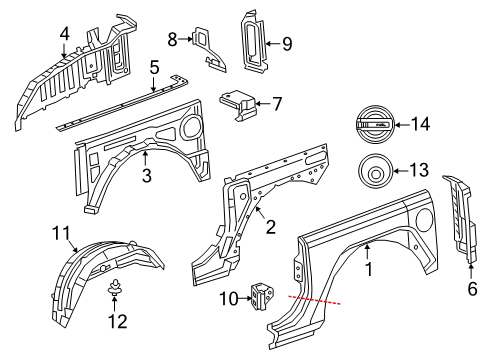 4
8
9
5
7
14
3
13
2
11
1
6
10
12