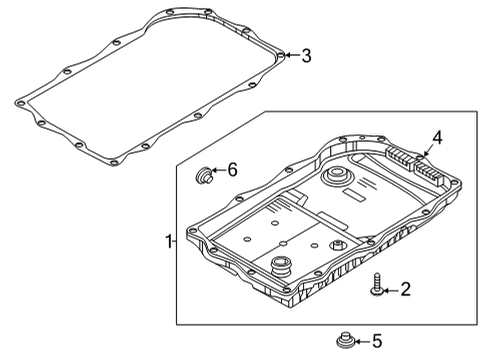 3
4
6
1
2
5