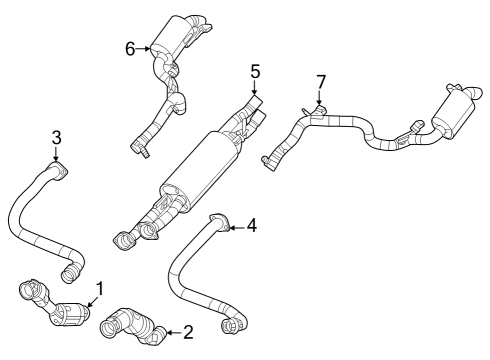 6
5
7
3
4
1
2