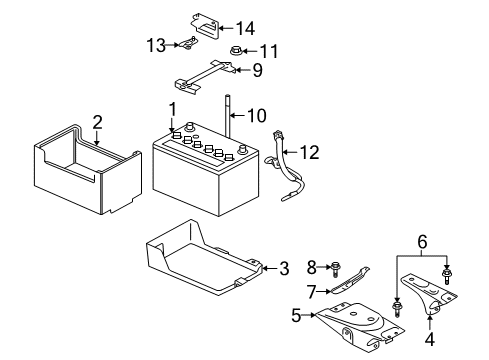 14
13
11
9
1
10
2
12
6
3
8
7
5
4