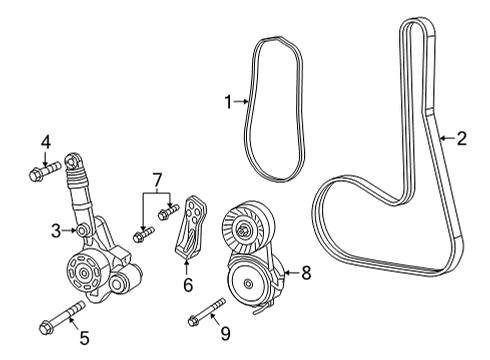 1
2
4
7
3
6
8
5
9