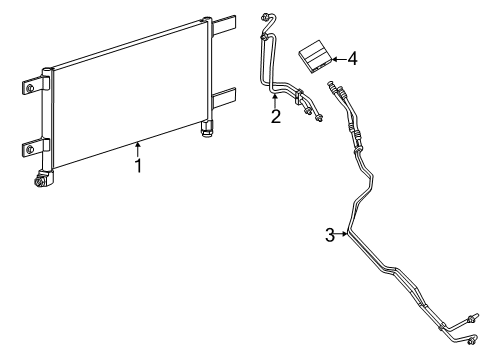 4
2
1
3