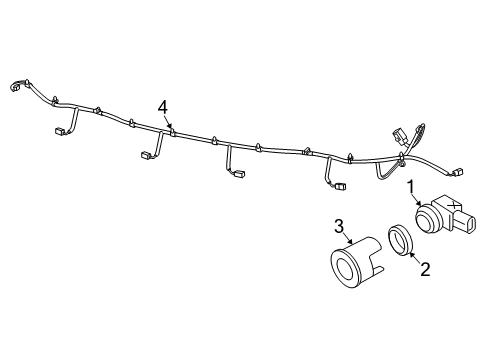 4
1
3
2