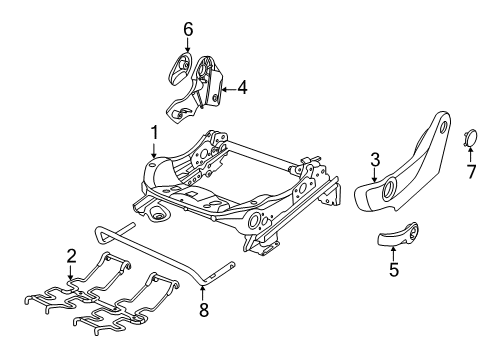 6
4
1
3
7
5
2
8