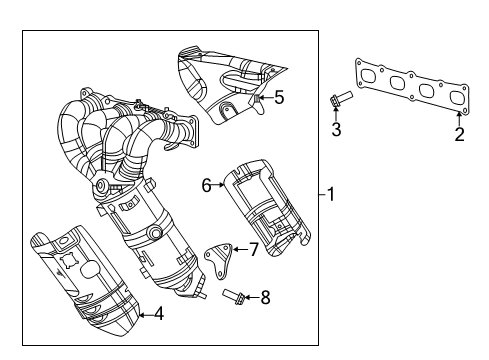 5
3
2
6
1
7
8
4