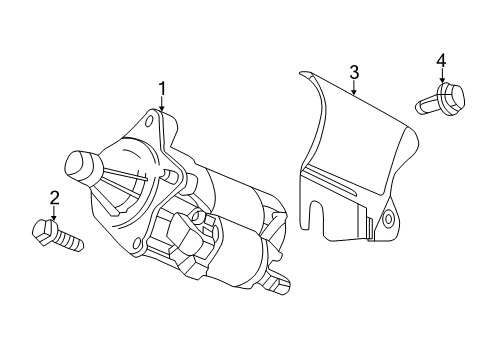 1
2
3
4