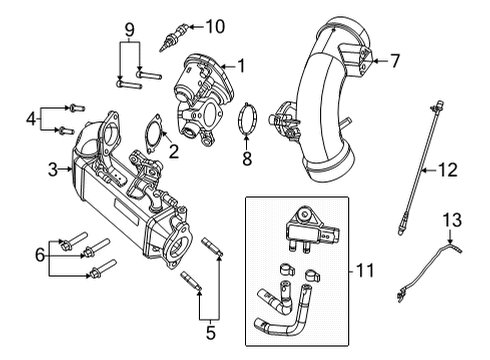 9
10
1
7
4
2
8
3
12
13
6
11
5