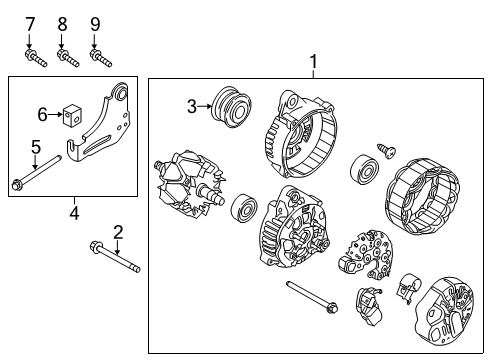 7
8
9
1
3
6
5
4
2