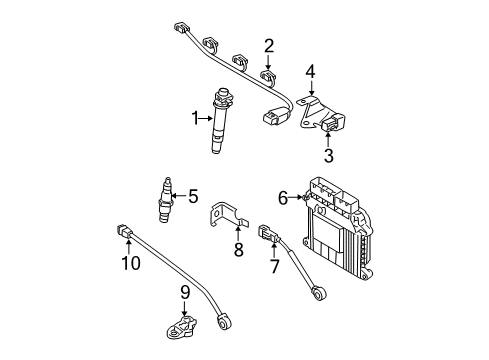 2
4
1
3
5
6
8
10
7
9