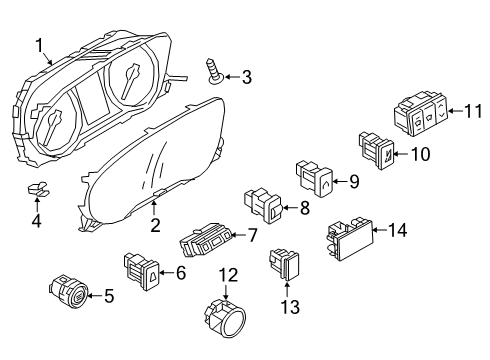 1
3
11
10
9
8
4
2
7
14
6
12
5
13