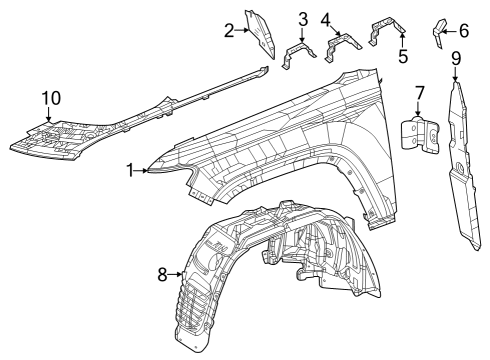 2
3
4
5
6
9
10
7
1
8