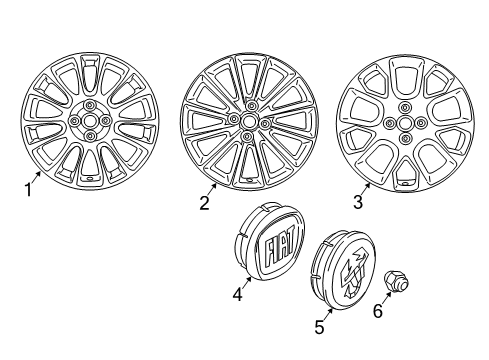 1
2
3
FIAT
4
5
6