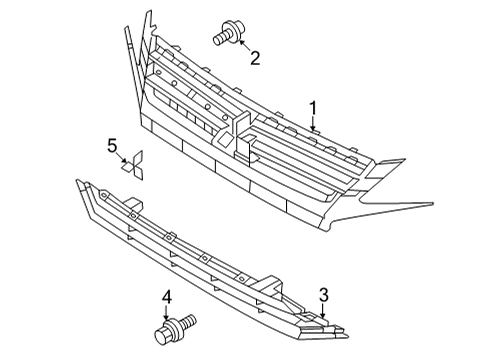 2
1
5
3
4