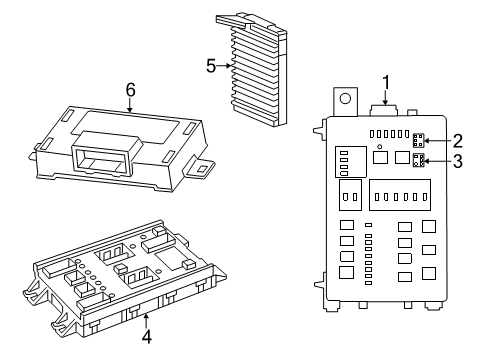 5
6
1
2
3
4