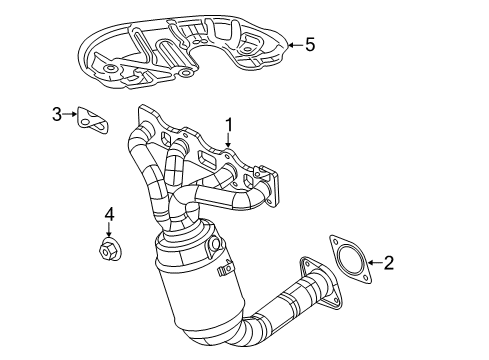 5
3
1
4
2