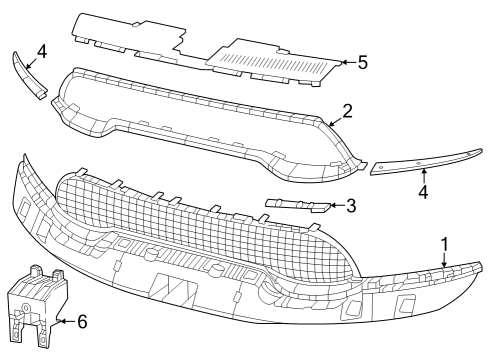 4
5
2
4
3
1
6