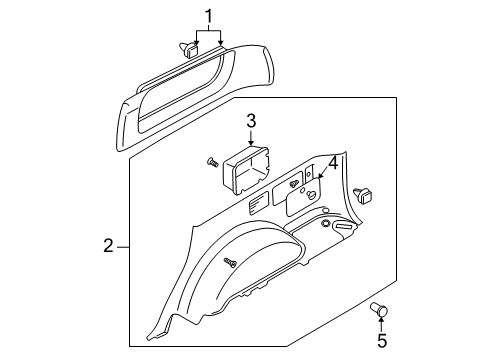 1
3
4
2
5