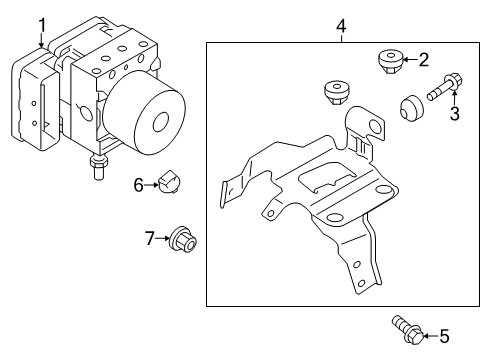 1
4
2
3
6
7
5