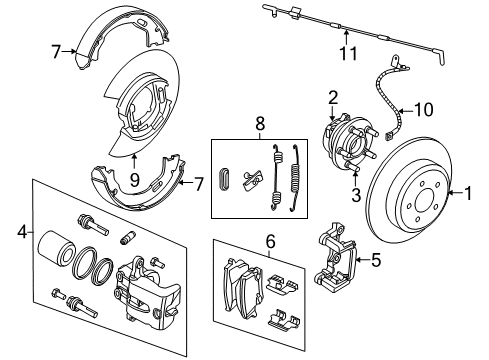 7
11
2
10
8
9
7
3
1
4
6
5