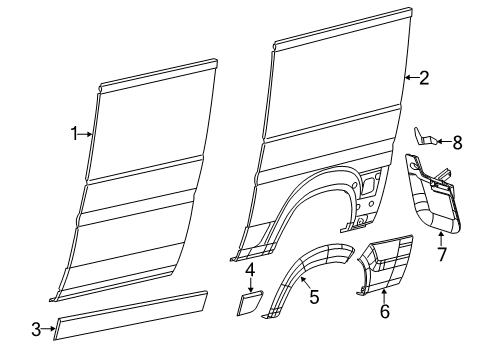 1
2
8
7
4
5
6
3