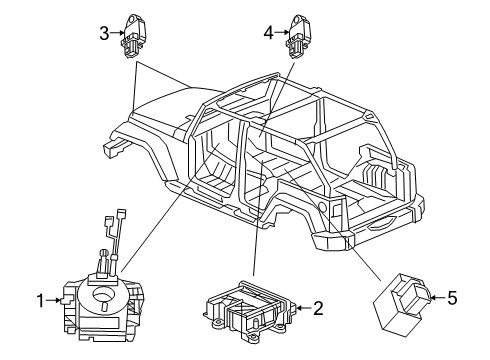 3
4
1
2
5