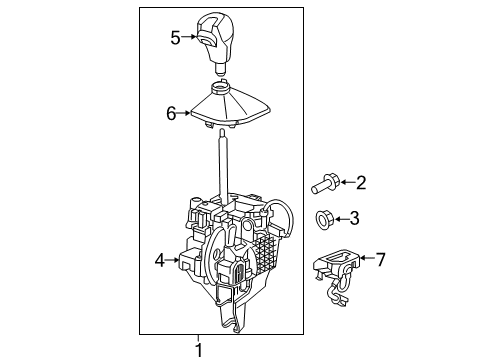 5
6
2
3
4
7
1