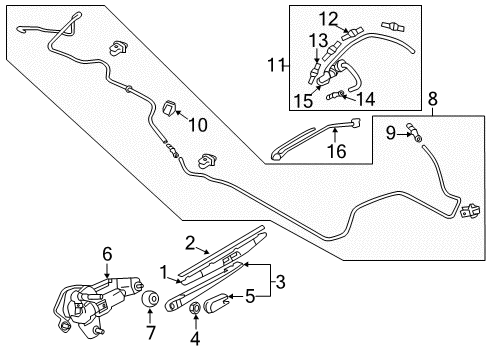 12
13
11
15
14
8
10
9
16
2
6
1
3
5
7
4