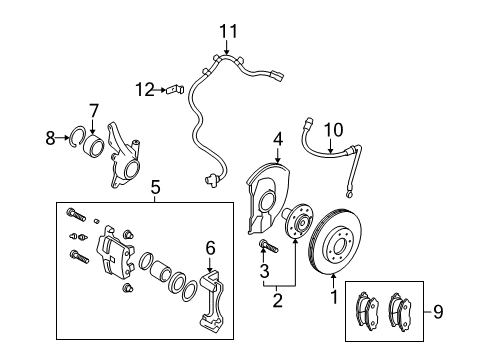 11
12
7
8
10
4
5
6
3
2
1
9