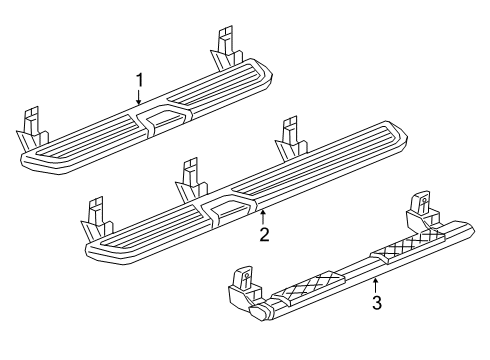 1
2
3