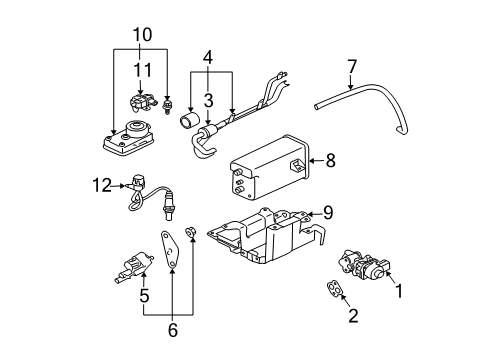 10
11
4
3
7
8
12
9
5
6
1
2