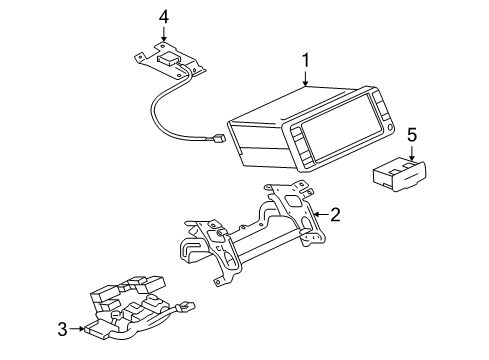 4
1
5
2
3