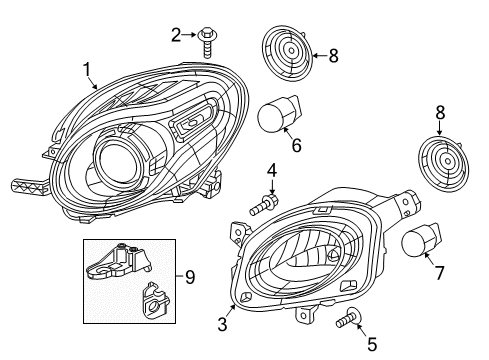 2
8
1
6
8
4
9
7
3
5